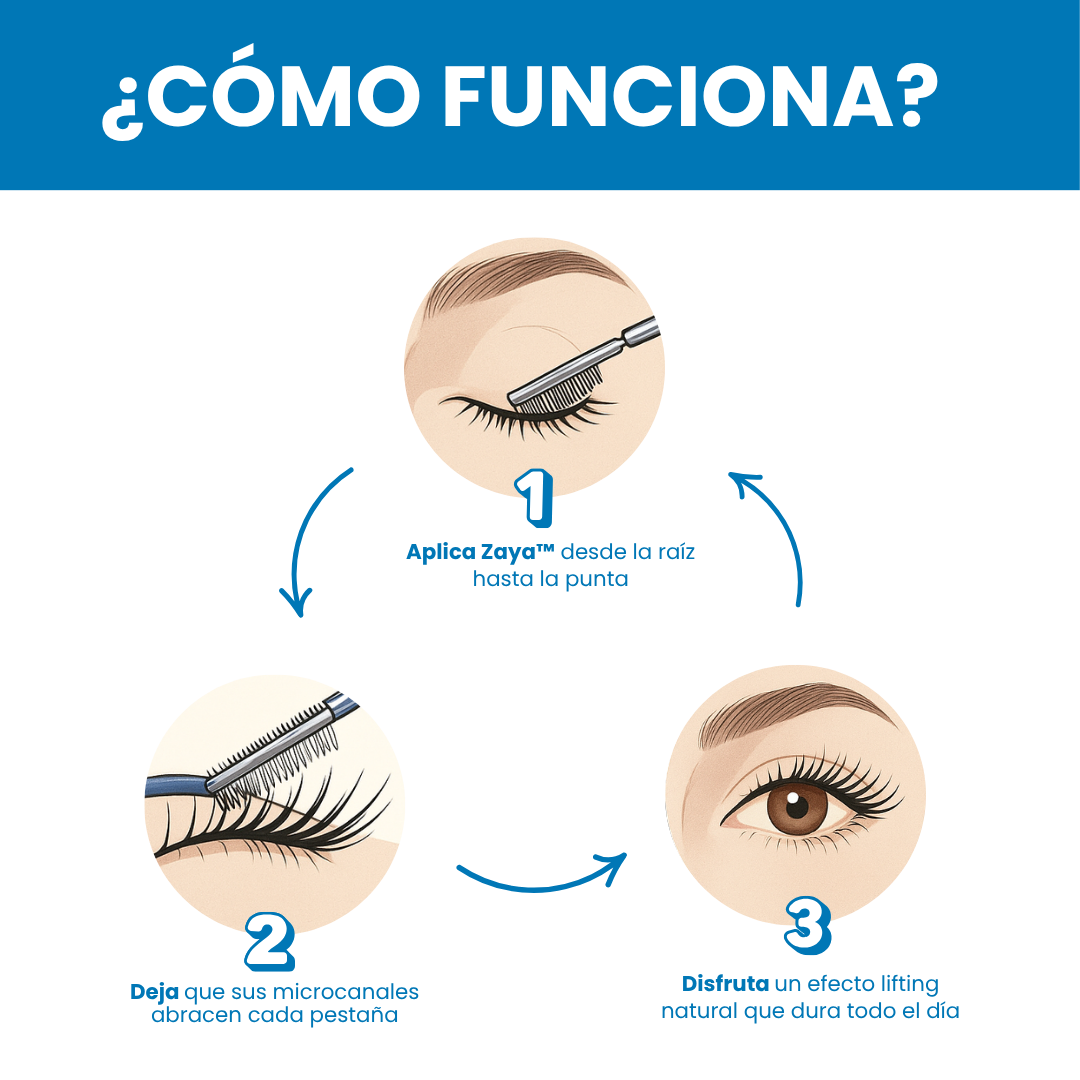 ¿CÓMO FUNCIONA?

1
Aplica Zaya™ desde la raíz hasta la punta

2
Deja que sus microcanales abracen cada pestaña

3
Disfruta un efecto lifting natural que dura todo el día