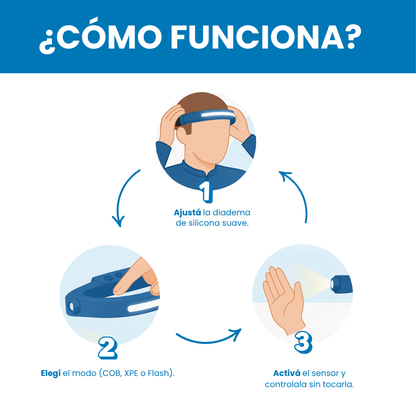 ¿CÓMO FUNCIONA?

1

Ajustá la diadema de silicona suave.

2

Elegí el modo (COB, XPE o Flash).

3

Activá el sensor y controlala sin tocarla.